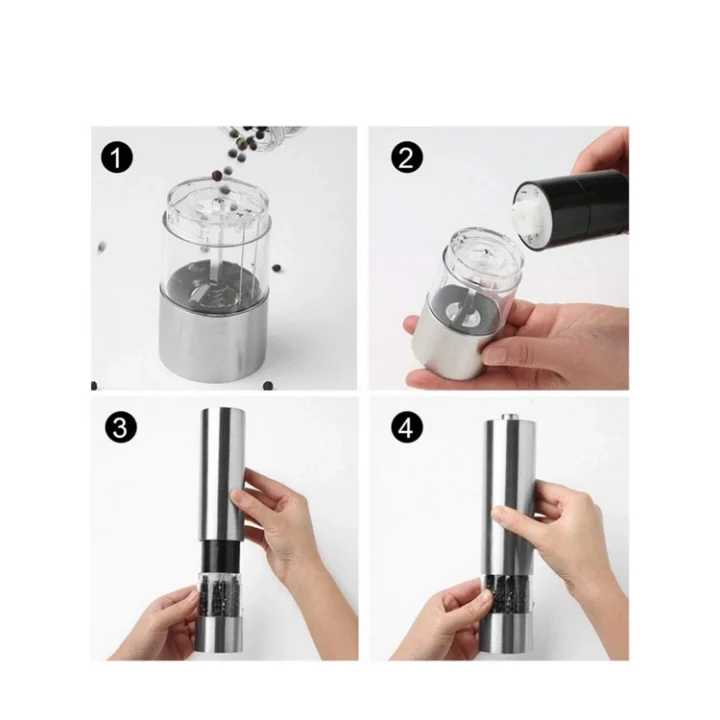 1

2

3

4