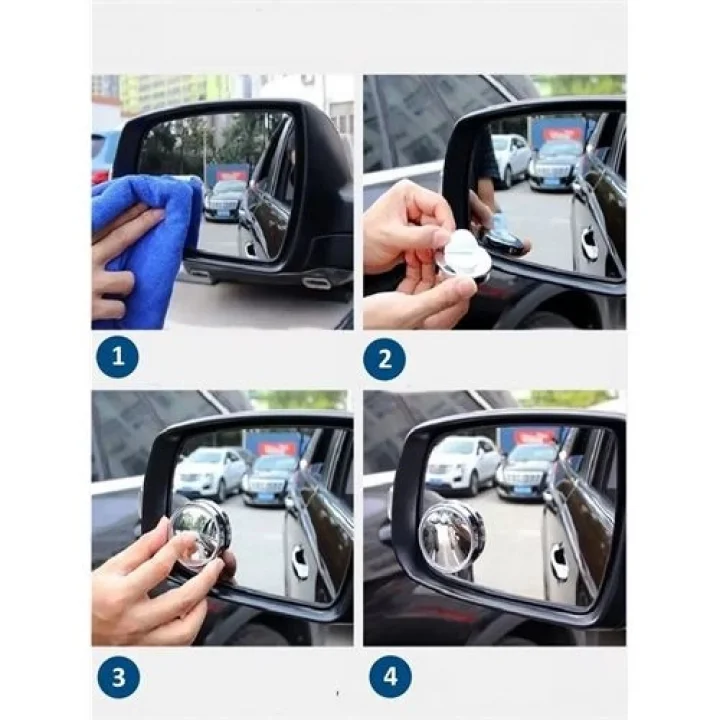 1

2

3

4