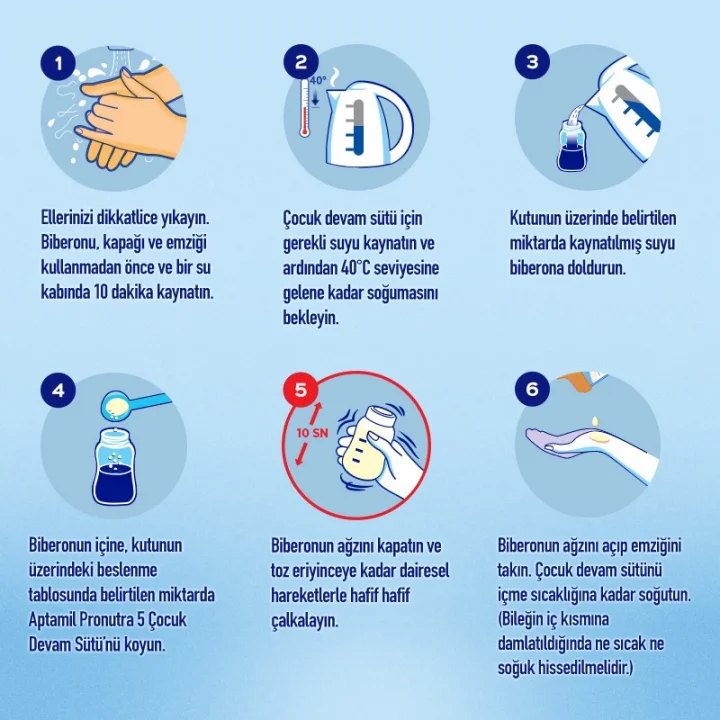 1

Ellerinizi dikkatlice yıkayın. Biberonu, kapağı ve emziği kullanmadan önce ve bir su kabında 10 dakika kaynatın.

2

40°

Çocuk devam sütü için gerekli suyu kaynatın ve ardından 40°C seviyesine gelene kadar soğumasını bekleyin.

3

Kutunun üzerinde belirtilen miktarda kaynatılmış suyu biberona doldurun.

4

Biberonun içine, kutunun üzerindeki beslenme tablosunda belirtilen miktarda Aptamil Pronutra 5 Çocuk Devam Sütü'nü koyun.

5

10 SN

Biberonun ağzını kapatın ve toz eriyinceye kadar dairesel hareketlerle hafif hafif çalkalayın.

6

Biberonun ağzını açıp emziğini takın. Çocuk devam sütünü içme sıcaklığına kadar soğutun. (Bileğin iç kısmına damlatıldığında ne sıcak ne soğuk hissedilmelidir.)