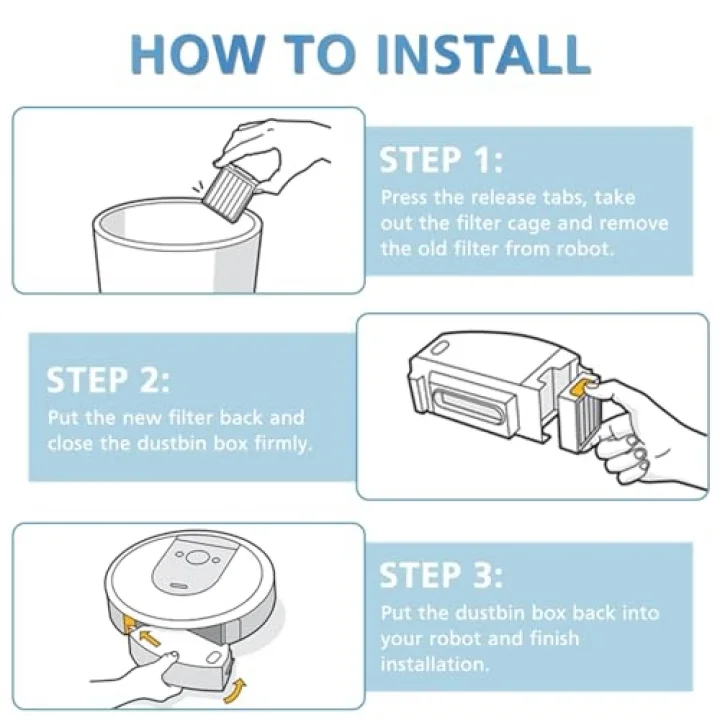 HOW TO INSTALL

STEP 1:
Press the release tabs, take out the filter cage and remove the old filter from robot.

STEP 2:
Put the new filter back and close the dustbin box firmly.

STEP 3:
Put the dustbin box back into your robot and finish installation.