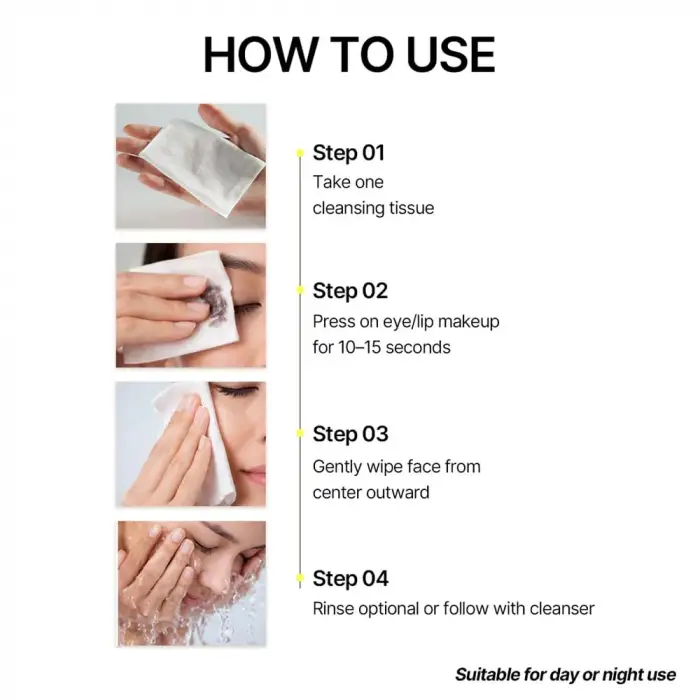 HOW TO USE

Step 01
Take one cleansing tissue

Step 02
Press on eye/lip makeup for 10–15 seconds

Step 03
Gently wipe face from center outward

Step 04
Rinse optional or follow with cleanser

Suitable for day or night use