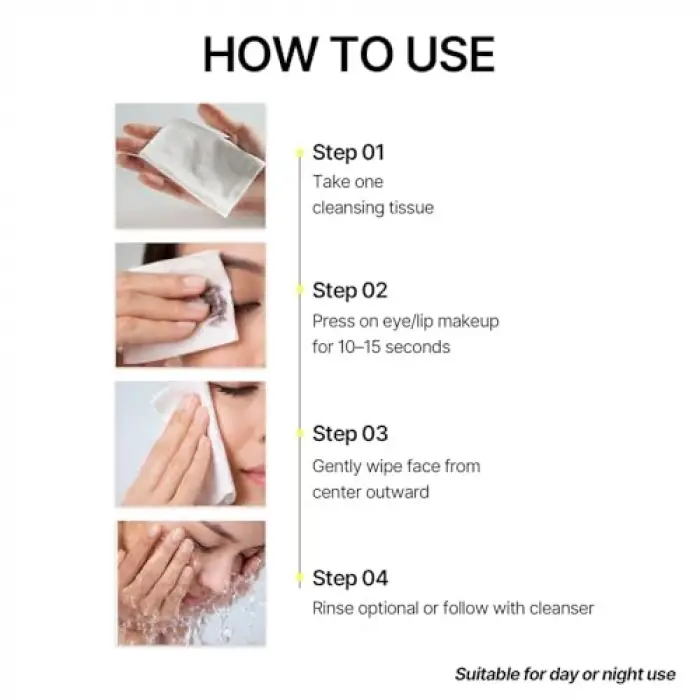 HOW TO USE

Step 01
Take one cleansing tissue

Step 02
Press on eye/lip makeup for 10–15 seconds

Step 03
Gently wipe face from center outward

Step 04
Rinse optional or follow with cleanser

Suitable for day or night use