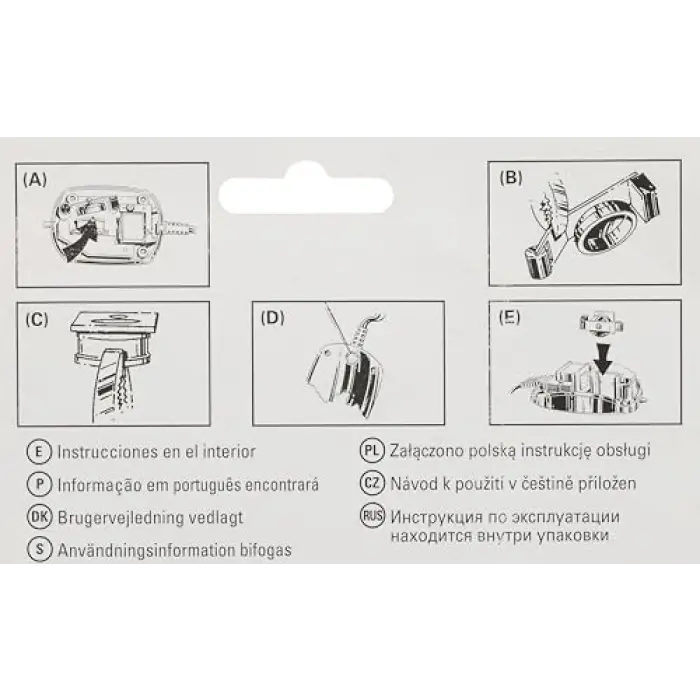 (A)

(B)

(C)

(D)

(E)

E Instrucciones en el interior

P Informação em português encontrará

DK Brugervejledning vedlagt

S Användningsinformation bifogas

PL Załączono polską instrukcję obsługi

CZ Návod k použití v češtině přiložen

RUS Инструкция по эксплуатации находится внутри упаковки