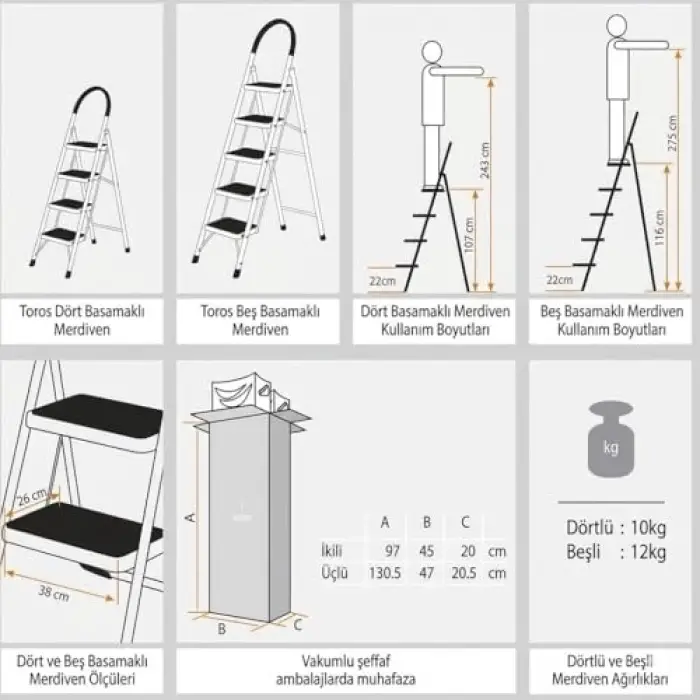 Toros Dört Basamaklı Merdiven

Toros Beş Basamaklı Merdiven

243 cm
107 cm
22cm

Dört Basamaklı Merdiven Kullanım Boyutları

275 cm
116 cm
22cm

Beş Basamaklı Merdiven Kullanım Boyutları

26 cm
38 cm

Dört ve Beş Basamaklı Merdiven Ölçüleri

A
B
C

| | A | B | C | |
|---|---|---|---|---|
| İkili | 97 | 45 | 20 | cm |
| Üçlü | 130.5 | 47 | 20.5 | cm |

Vakumlu şeffaf ambalajlarda muhafaza

kg

Dörtlü : 10kg
Beşli : 12kg

Dörtlü ve Beşli Merdiven Ağırlıkları