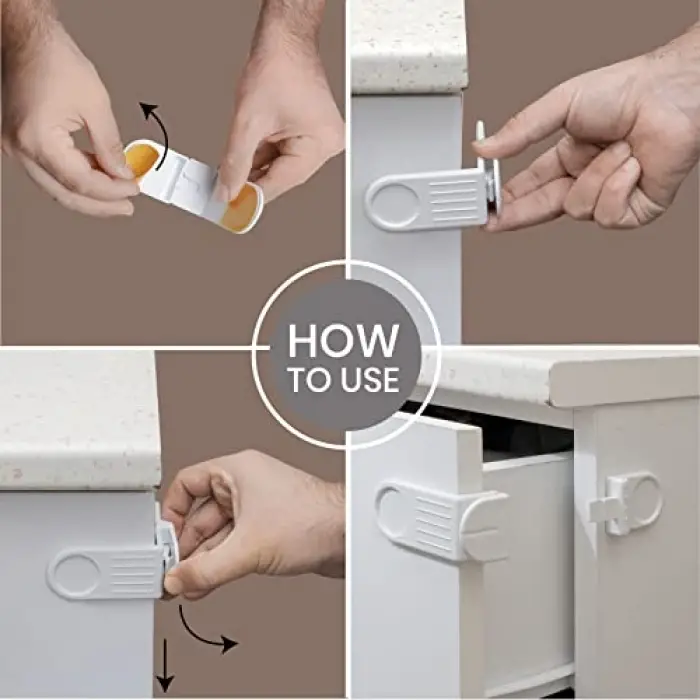 HOW TO USE