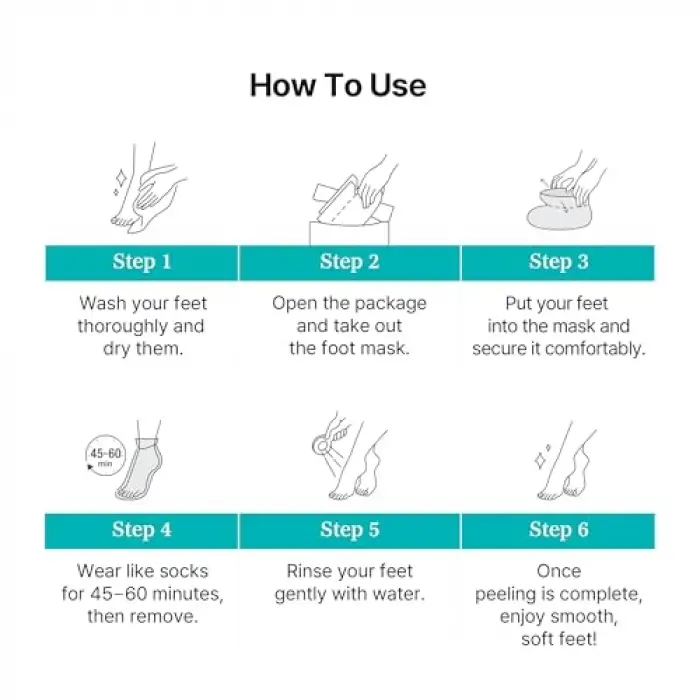 How To Use

Step 1

Wash your feet thoroughly and dry them.

Step 2

Open the package and take out the foot mask.

Step 3

Put your feet into the mask and secure it comfortably.

45-60 min

Step 4

Wear like socks for 45–60 minutes, then remove.

Step 5

Rinse your feet gently with water.

Step 6

Once peeling is complete, enjoy smooth, soft feet!