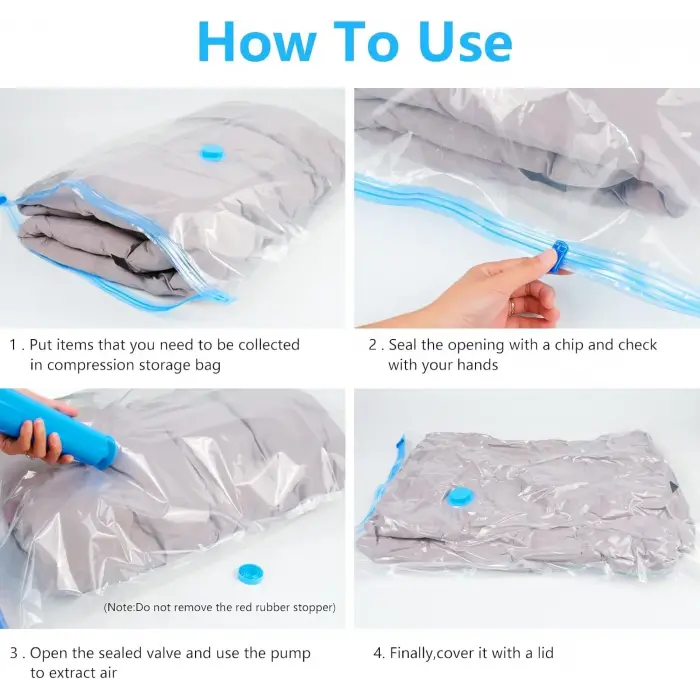 How To Use

1 . Put items that you need to be collected in compression storage bag

2 . Seal the opening with a chip and check with your hands

(Note:Do not remove the red rubber stopper)

3 . Open the sealed valve and use the pump to extract air

4. Finally,cover it with a lid