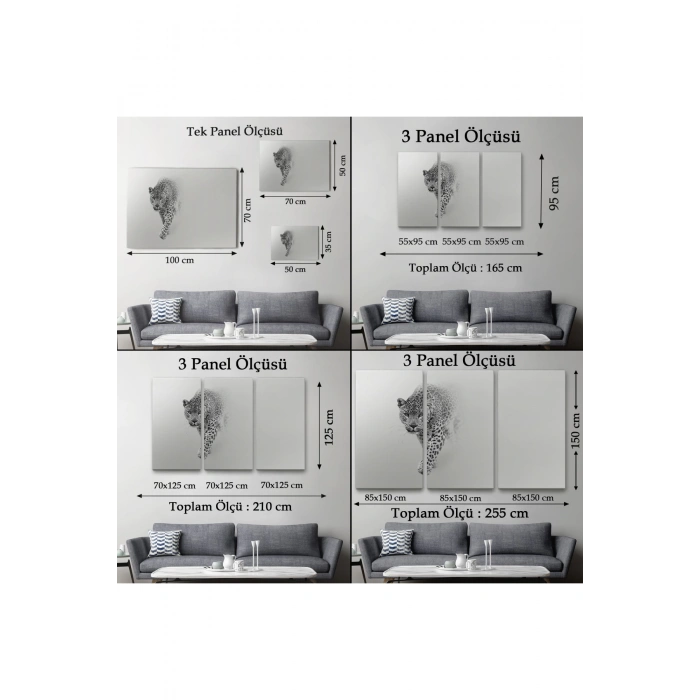 Tek Panel Ölçüsü

50 cm
70 cm
70 cm
100 cm
35 cm
50 cm

3 Panel Ölçüsü

95 cm
55x95 cm 55x95 cm 55x95 cm
Toplam Ölçü : 165 cm

3 Panel Ölçüsü

125 cm
70x125 cm 70x125 cm 70x125 cm
Toplam Ölçü : 210 cm

3 Panel Ölçüsü

150 cm
85x150 cm 85x150 cm 85x150 cm
Toplam Ölçü : 255 cm