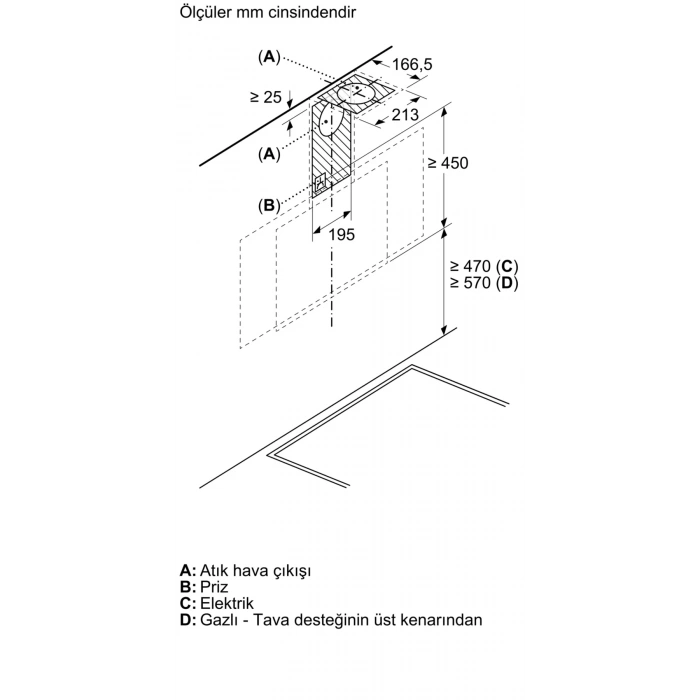 Ölçüler mm cinsindendir

(A)
166,5
≥ 25
213
(A)
≥ 450
(B)
195
≥ 470 (C)
≥ 570 (D)

A: Atık hava çıkışı
B: Priz
C: Elektrik
D: Gazlı - Tava desteğinin üst kenarından