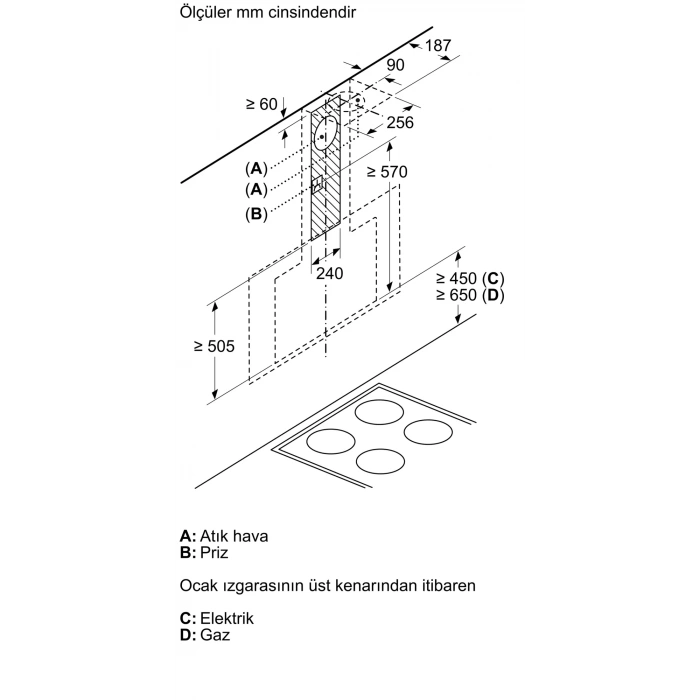 Ölçüler mm cinsindendir

187
90
≥ 60
256
(A)
(A)
(B)
≥ 570
240
≥ 450 (C)
≥ 650 (D)
≥ 505

A: Atık hava
B: Priz

Ocak ızgarasının üst kenarından itibaren

C: Elektrik
D: Gaz