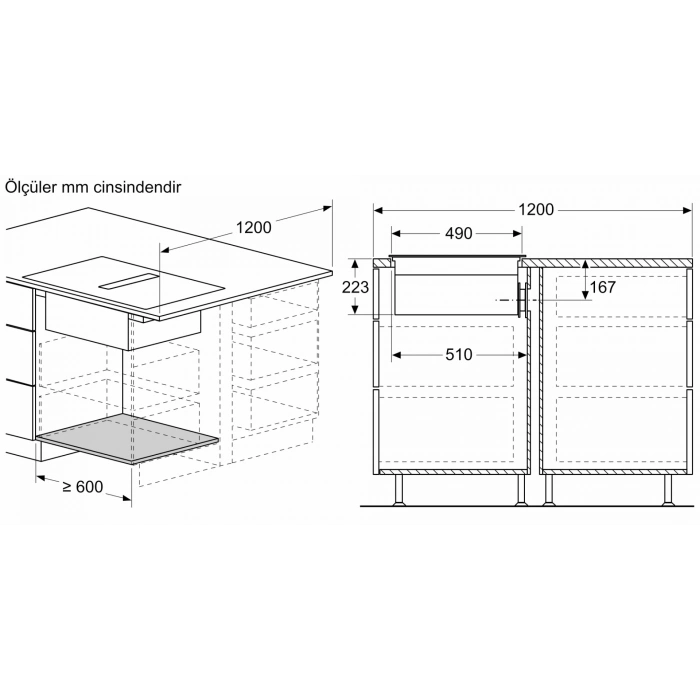 Ölçüler mm cinsindendir

1200

≥ 600

1200

490

223

167

510