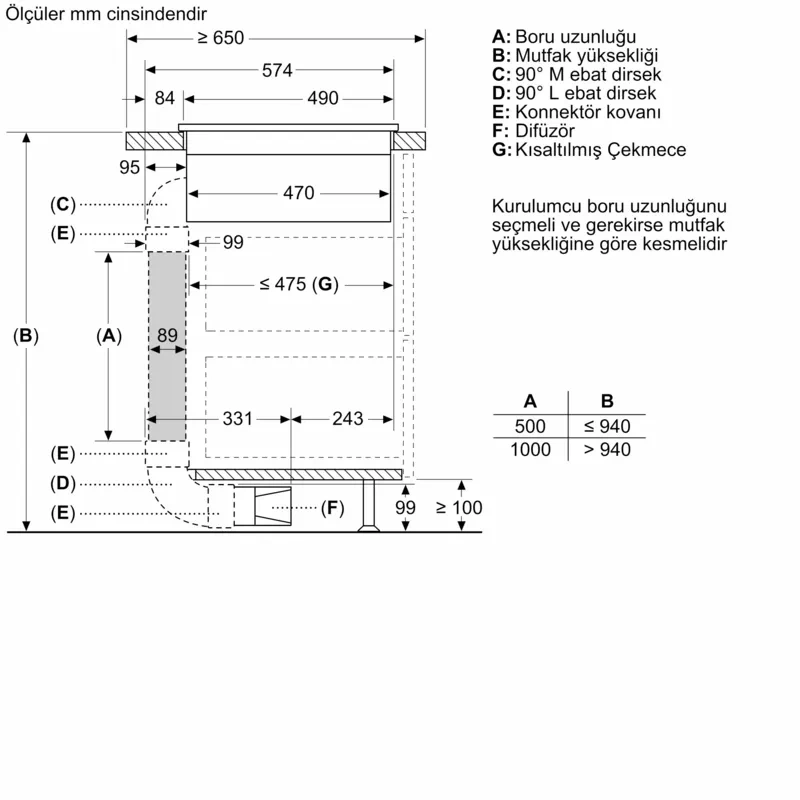 Ölçüler mm cinsindendir

≥ 650
574
84
490
95
470
(C)
(E)
99
≤ 475 (G)
(B)
(A)
89
331
243
(E)
(D)
(E)
(F)
99
≥ 100

A: Boru uzunluğu
B: Mutfak yüksekliği
C: 90° M ebat dirsek
D: 90° L ebat dirsek
E: Konnektör kovanı
F: Difüzör
G: Kısaltılmış Çekmece

Kurulumcu boru uzunluğunu seçmeli ve gerekirse mutfak yüksekliğine göre kesmelidir

| A | B |
|---|---|
| 500 | ≤ 940 |
| 1000 | > 940 |