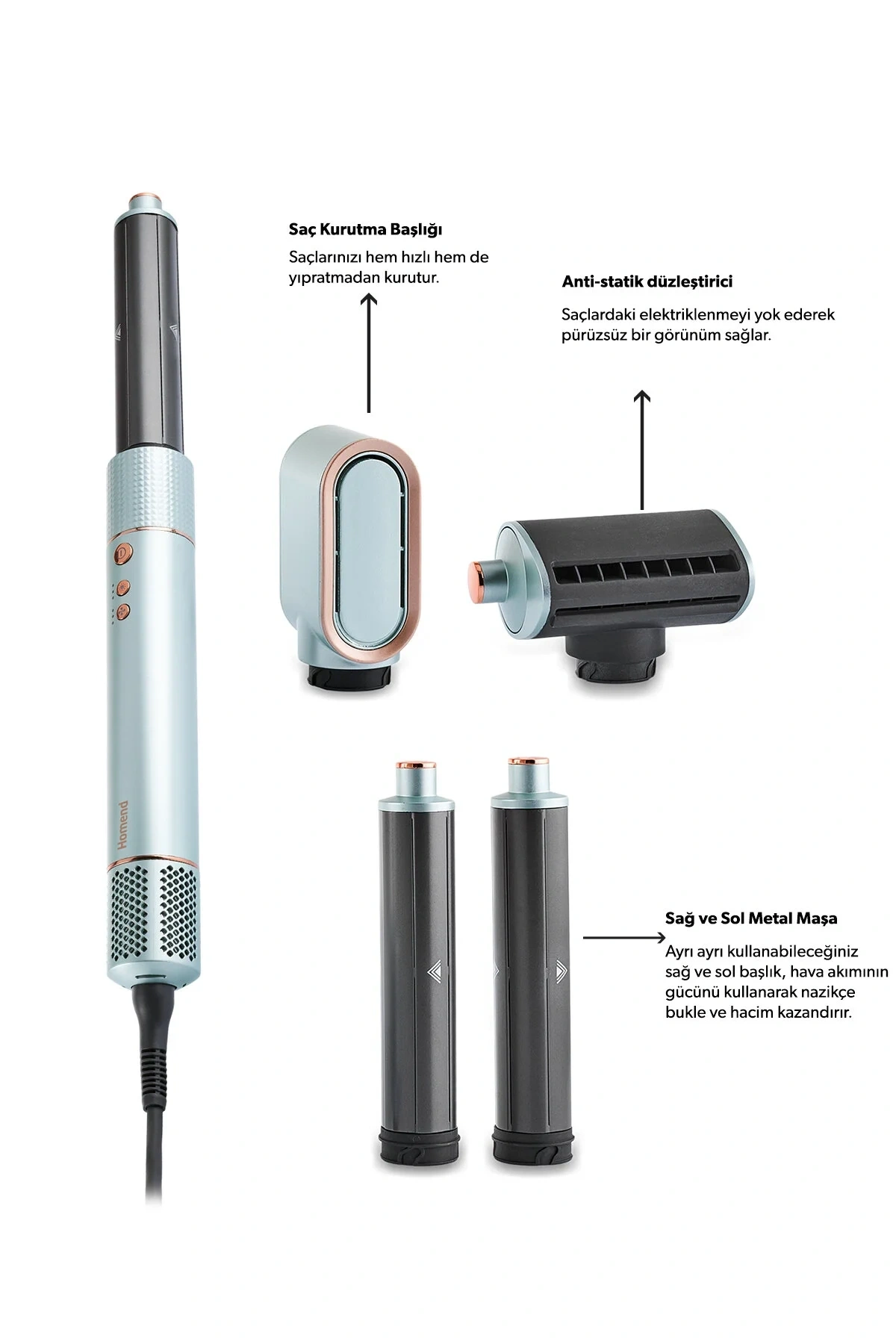 Saç Kurutma Başlığı

Saçlarınızı hem hızlı hem de yıpratmadan kurutur.

Anti-statik düzleştirici

Saçlardaki elektriklenmeyi yok ederek pürüzsüz bir görünüm sağlar.

Homend

Sağ ve Sol Metal Maşa

Ayrı ayrı kullanabileceğiniz sağ ve sol başlık, hava akımının gücünü kullanarak nazikçe bukle ve hacim kazandırır.