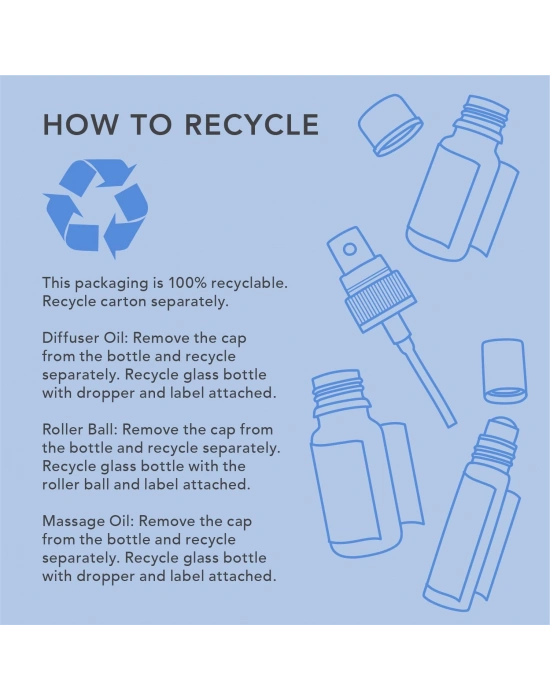 HOW TO RECYCLE

This packaging is 100% recyclable. Recycle carton separately.

Diffuser Oil: Remove the cap from the bottle and recycle separately. Recycle glass bottle with dropper and label attached.

Roller Ball: Remove the cap from the bottle and recycle separately. Recycle glass bottle with the roller ball and label attached.

Massage Oil: Remove the cap from the bottle and recycle separately. Recycle glass bottle with dropper and label attached.