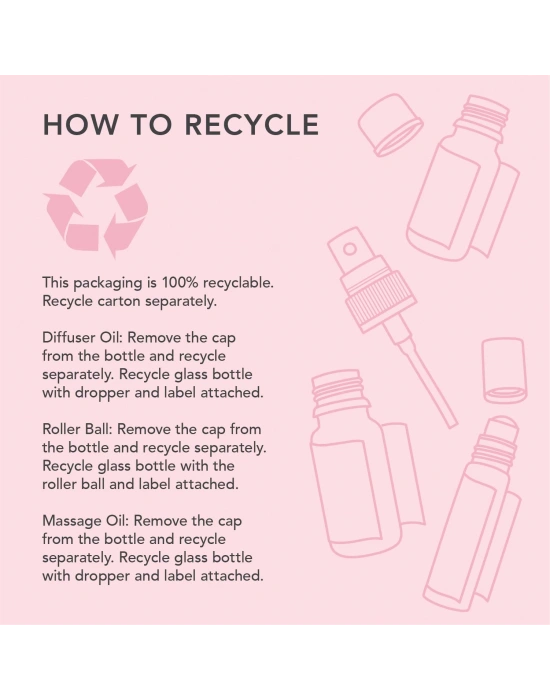 HOW TO RECYCLE

This packaging is 100% recyclable. Recycle carton separately.

Diffuser Oil: Remove the cap from the bottle and recycle separately. Recycle glass bottle with dropper and label attached.

Roller Ball: Remove the cap from the bottle and recycle separately. Recycle glass bottle with the roller ball and label attached.

Massage Oil: Remove the cap from the bottle and recycle separately. Recycle glass bottle with dropper and label attached.