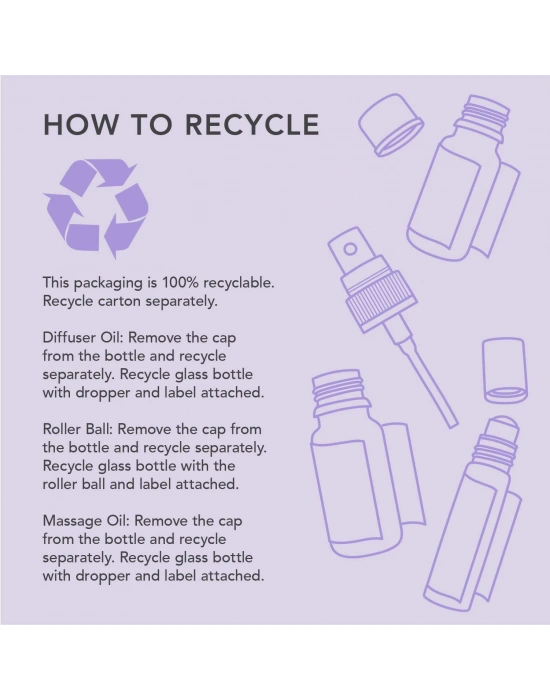 HOW TO RECYCLE

This packaging is 100% recyclable. Recycle carton separately.

Diffuser Oil: Remove the cap from the bottle and recycle separately. Recycle glass bottle with dropper and label attached.

Roller Ball: Remove the cap from the bottle and recycle separately. Recycle glass bottle with the roller ball and label attached.

Massage Oil: Remove the cap from the bottle and recycle separately. Recycle glass bottle with dropper and label attached.