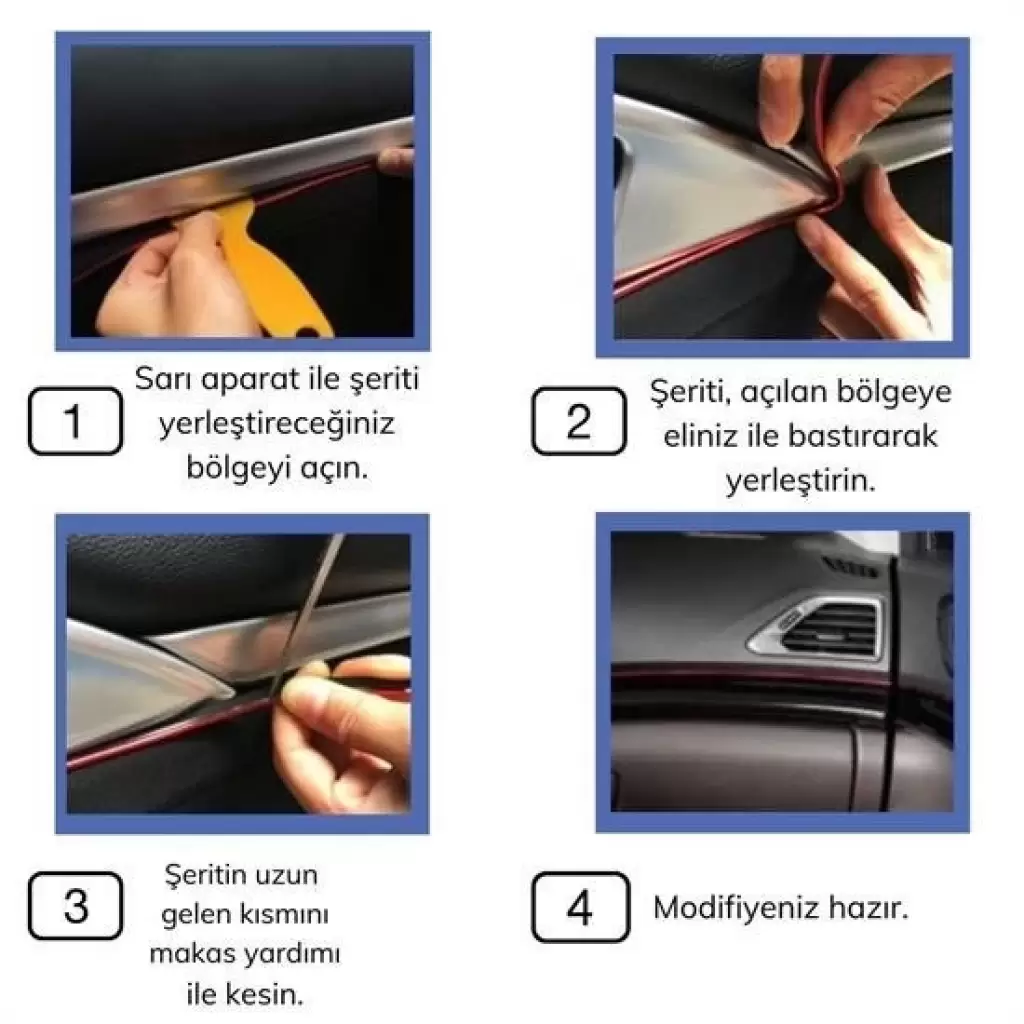 1

Sarı aparat ile şeriti yerleştireceğiniz bölgeyi açın.

2

Şeriti, açılan bölgeye eliniz ile bastırarak yerleştirin.

3

Şeritin uzun gelen kısmını makas yardımı ile kesin.

4

Modifiyeniz hazır.