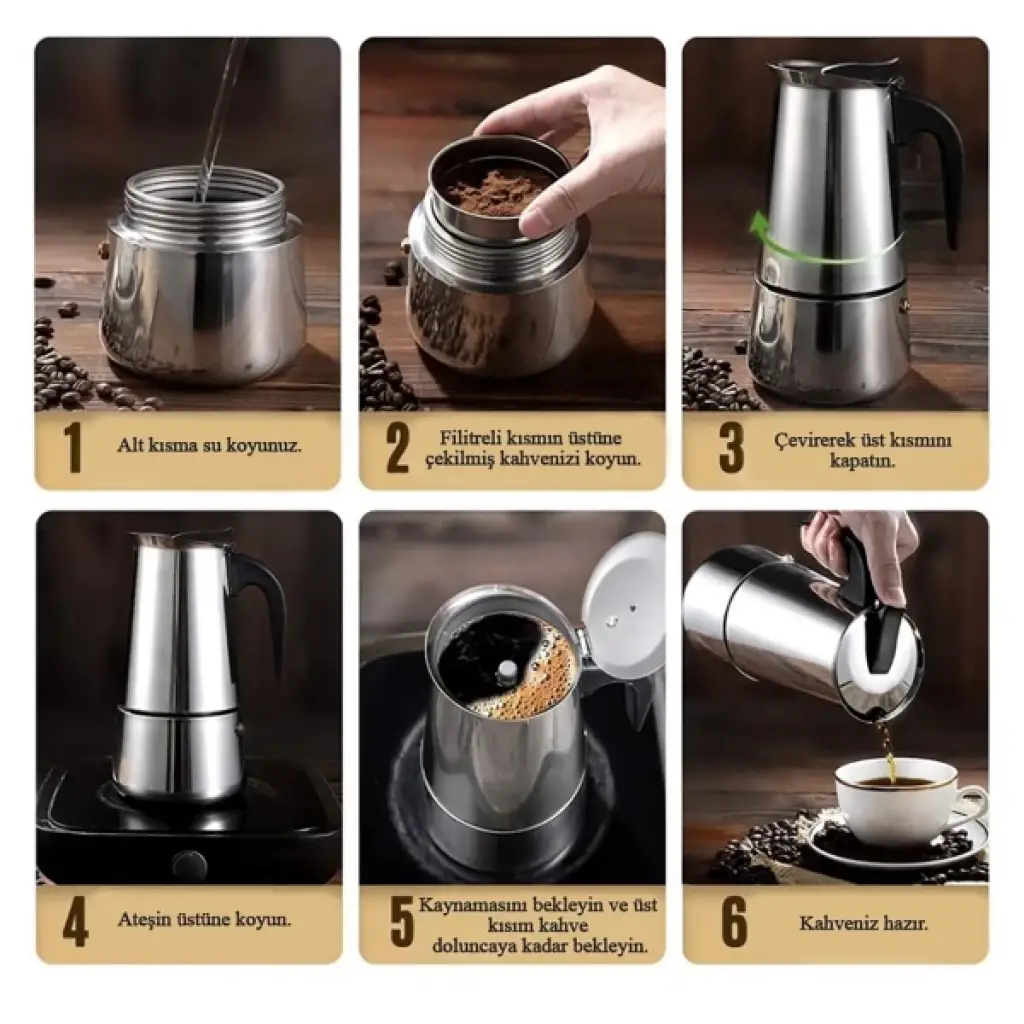 1 Alt kısma su koyunuz.

2 Filitreli kısmın üstüne çekilmiş kahvenizi koyun.

3 Çevirerek üst kısmını kapatın.

4 Ateşin üstüne koyun.

5 Kaynamasını bekleyin ve üst kısım kahve doluncaya kadar bekleyin.

6 Kahveniz hazır.