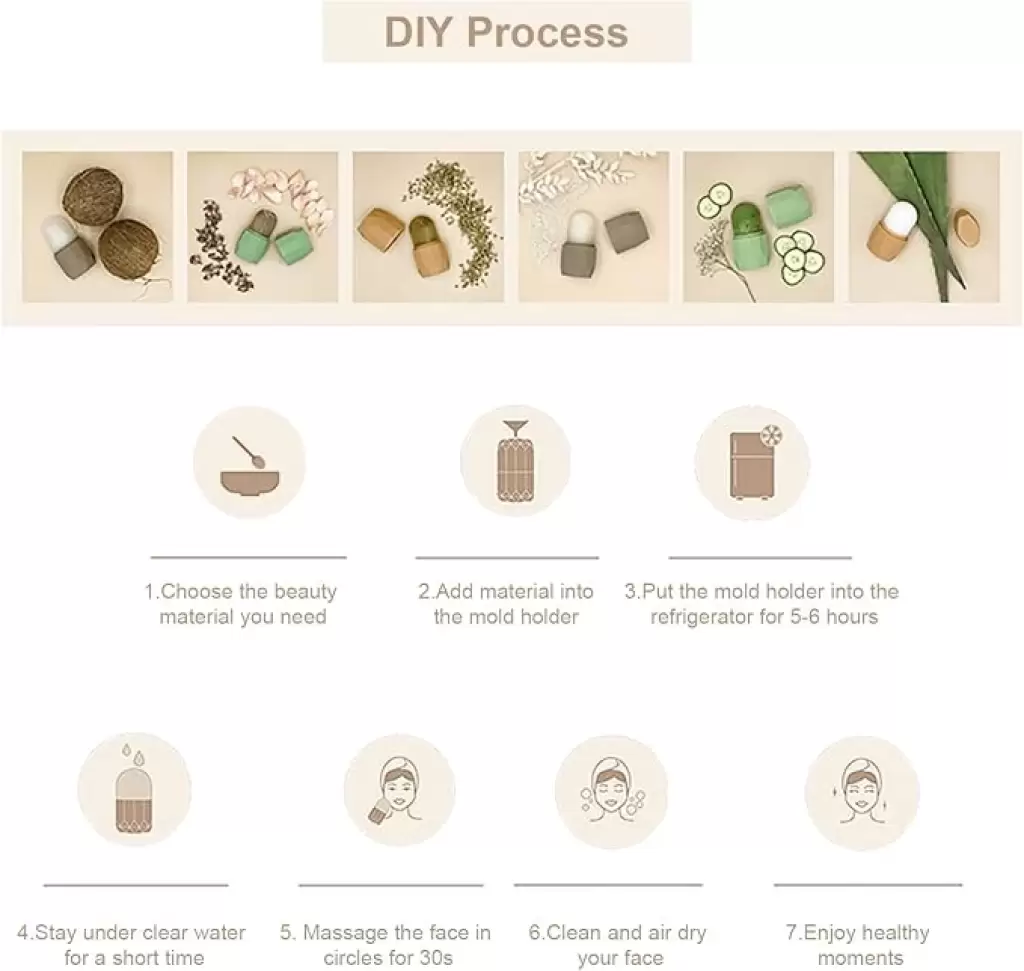 DIY Process

1.Choose the beauty material you need

2.Add material into the mold holder

3.Put the mold holder into the refrigerator for 5-6 hours

4.Stay under clear water for a short time

5. Massage the face in circles for 30s

6.Clean and air dry your face

7.Enjoy healthy moments