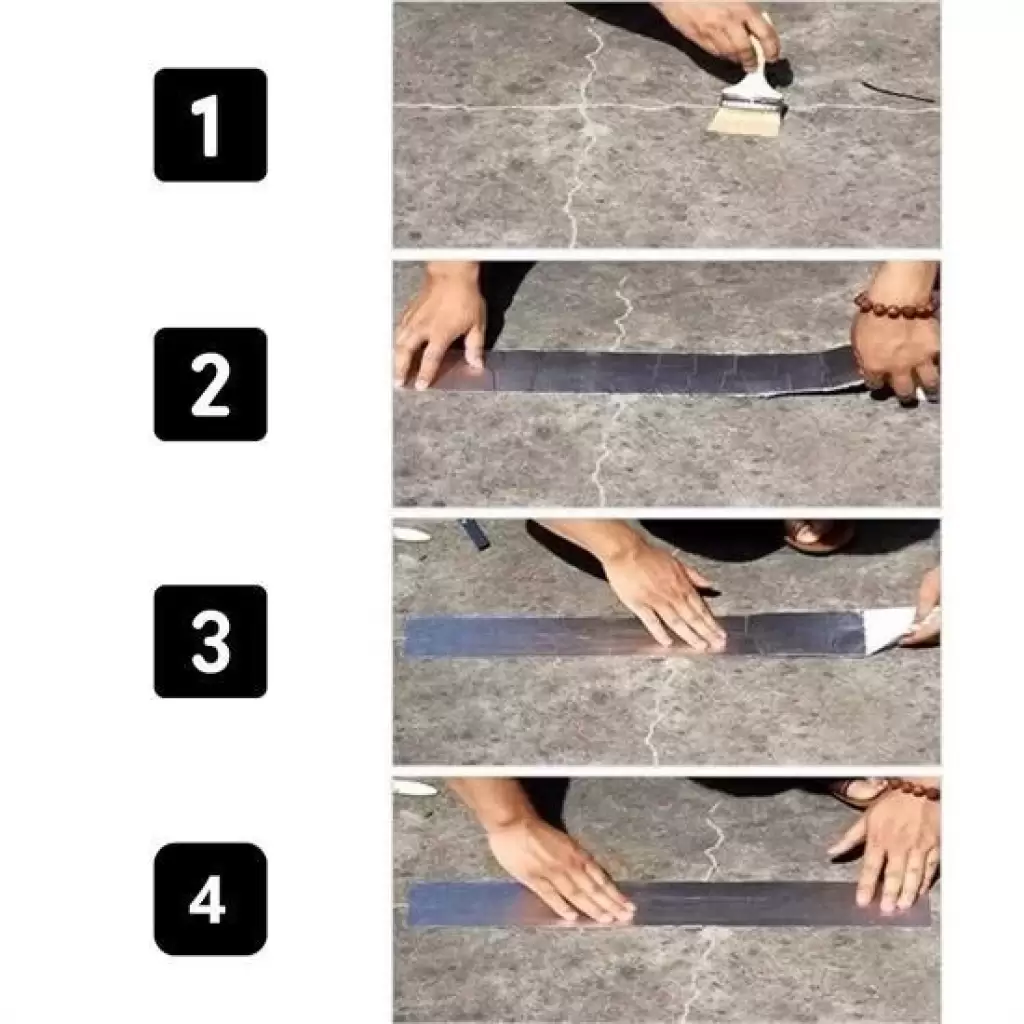 1

2

3

4