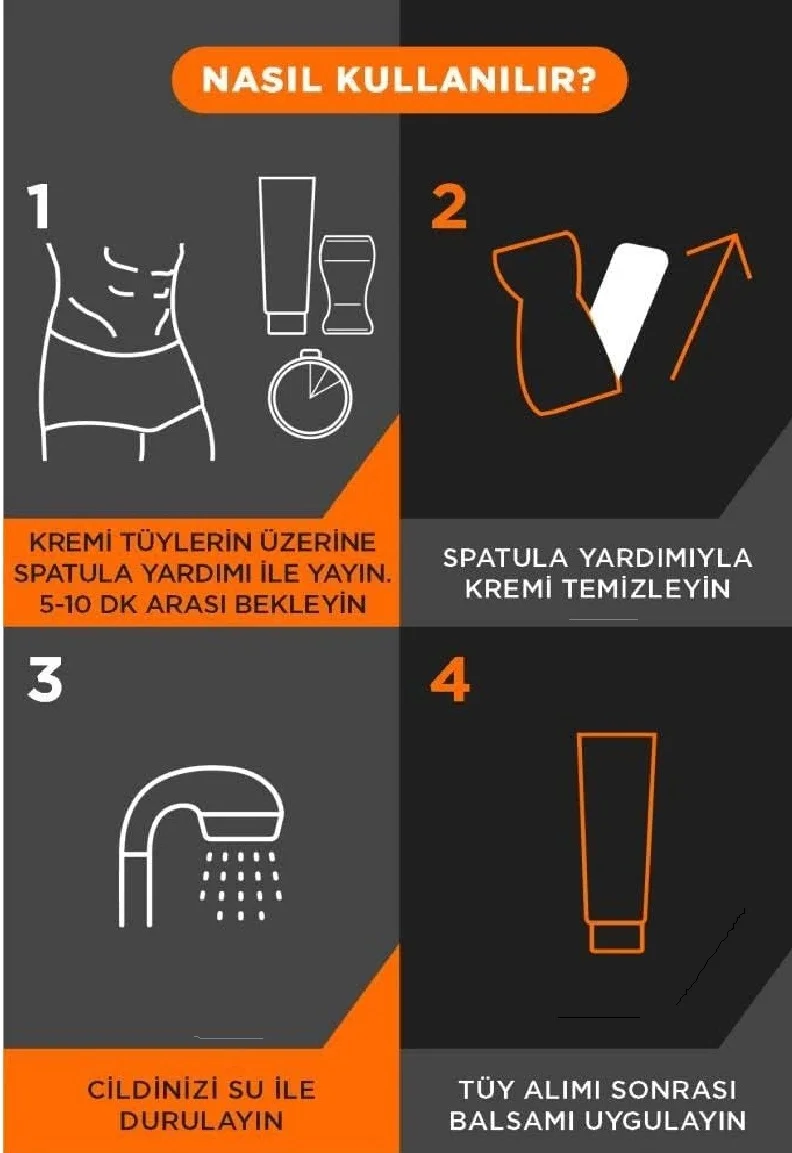 NASIL KULLANILIR?

1

KREMİ TÜYLERİN ÜZERİNE SPATULA YARDIMI İLE YAYIN. 5-10 DK ARASI BEKLEYİN

2

SPATULA YARDIMIYLA KREMİ TEMİZLEYİN

3

CİLDİNİZİ SU İLE DURULAYIN

4

TÜY ALIMI SONRASI BALSAMI UYGULAYIN