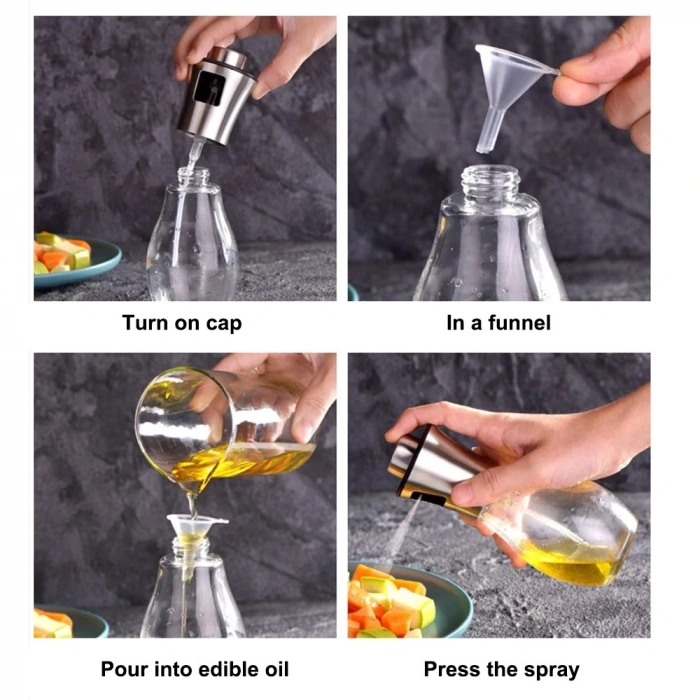 Turn on cap

In a funnel

Pour into edible oil

Press the spray