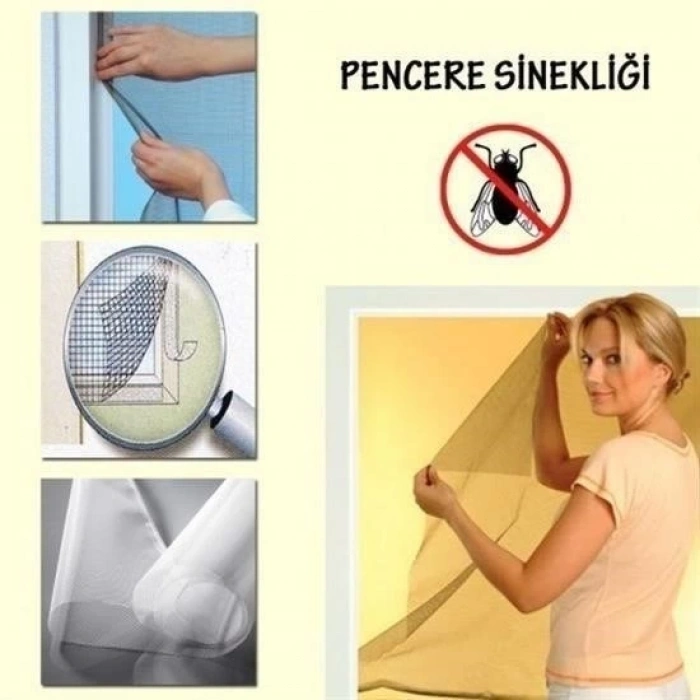 PENCERE SİNEKLİĞİ