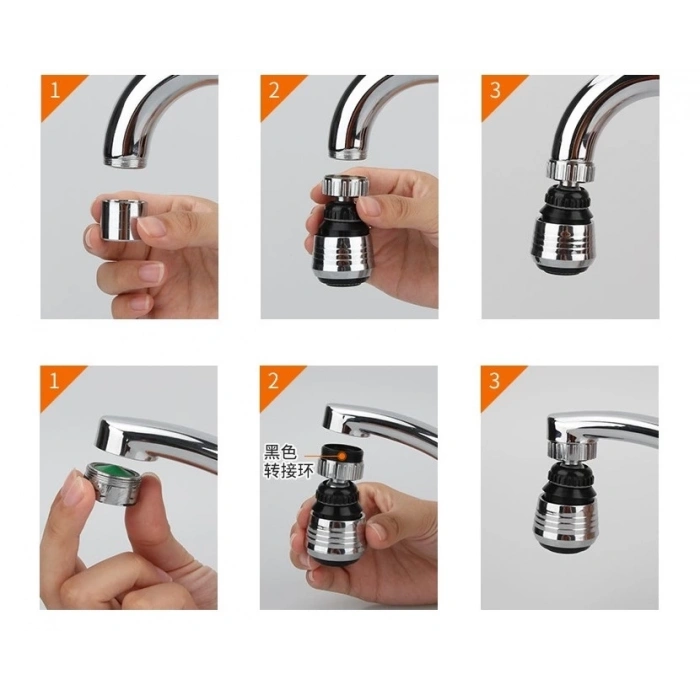 1

2

3

1

2

黑色
转接环

3