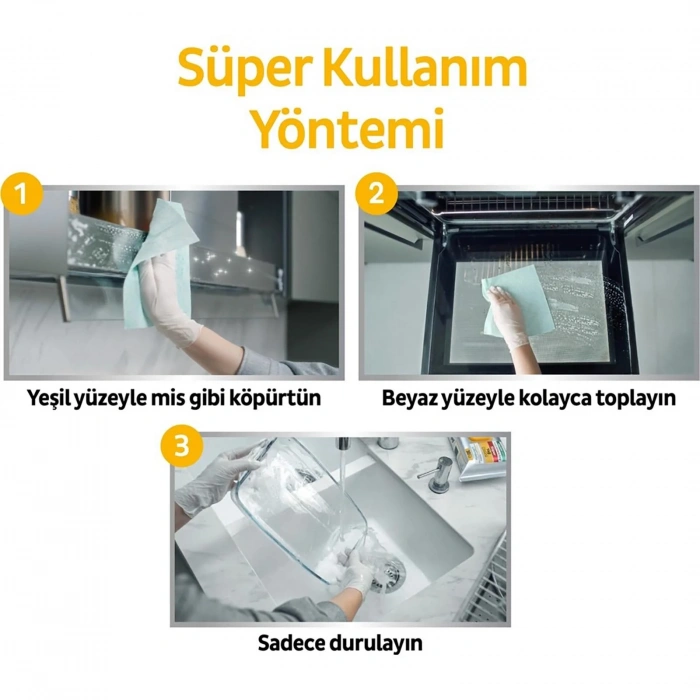 Süper Kullanım Yöntemi

1

Yeşil yüzeyle mis gibi köpürtün

2

Beyaz yüzeyle kolayca toplayın

3

Sadece durulayın