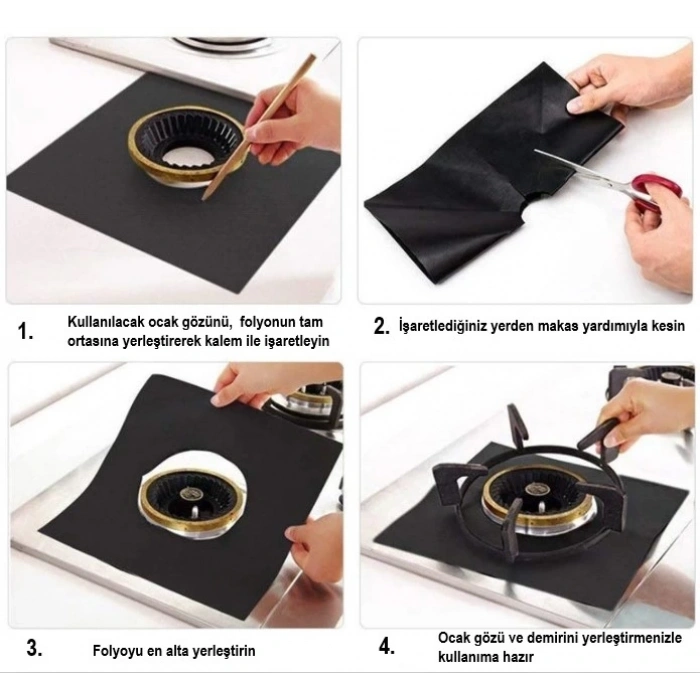 1. Kullanılacak ocak gözünü, folyonun tam ortasına yerleştirerek kalem ile işaretleyin

2. İşaretlediğiniz yerden makas yardımıyla kesin

3. Folyoyu en alta yerleştirin

4. Ocak gözü ve demirini yerleştirmenizle kullanıma hazır