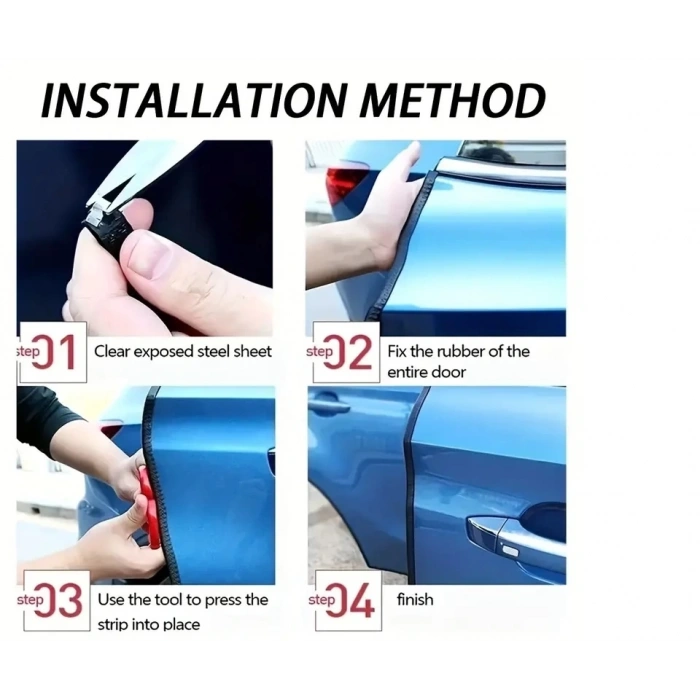 INSTALLATION METHOD

step 01 Clear exposed steel sheet

step 02 Fix the rubber of the entire door

step 03 Use the tool to press the strip into place

step 04 finish