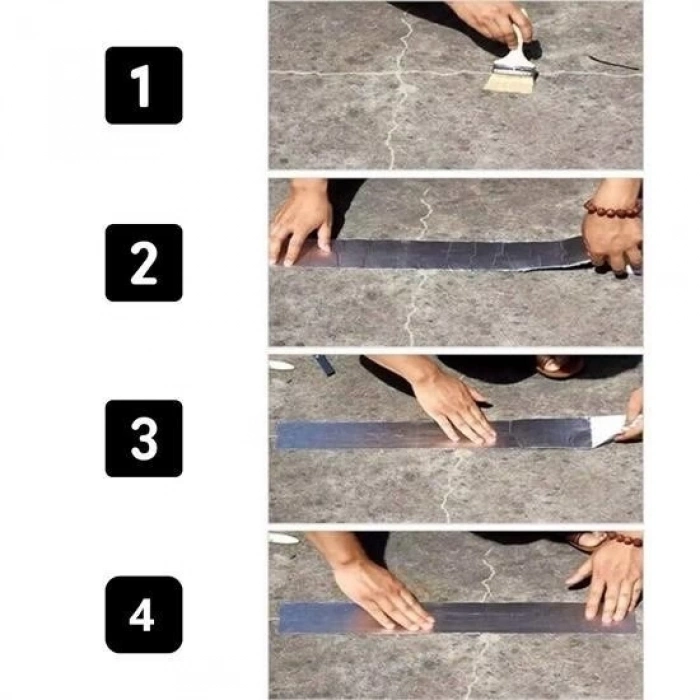 1

2

3

4