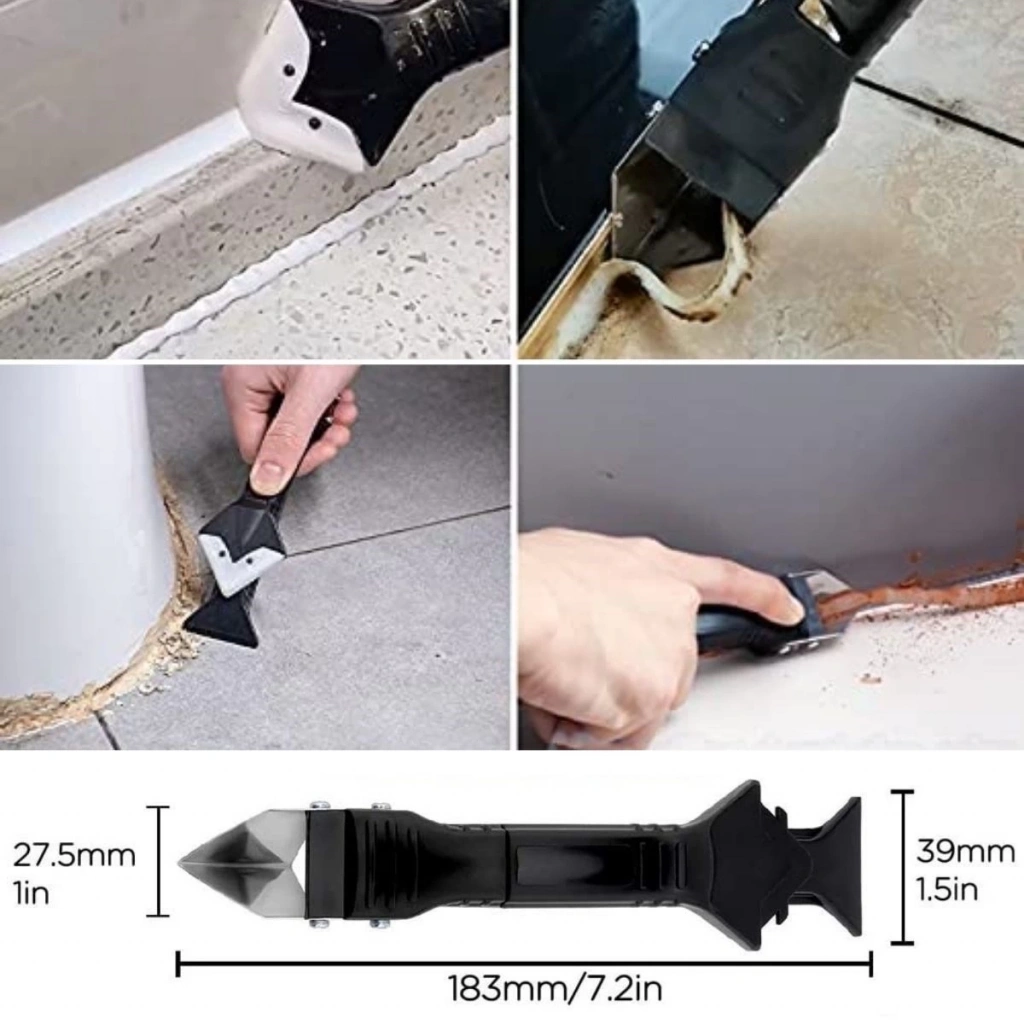 27.5mm
1in

39mm
1.5in

183mm/7.2in