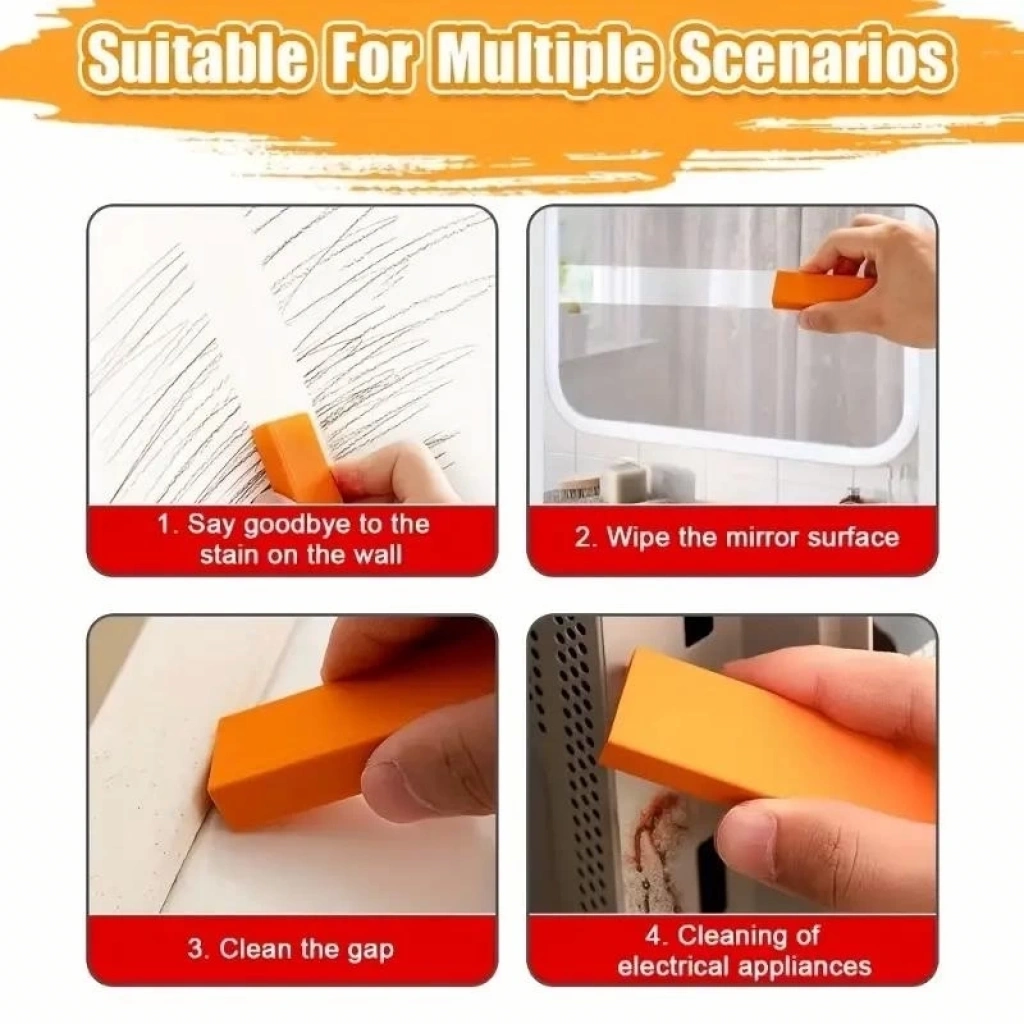 Suitable For Multiple Scenarios

1. Say goodbye to the stain on the wall

2. Wipe the mirror surface

3. Clean the gap

4. Cleaning of electrical appliances