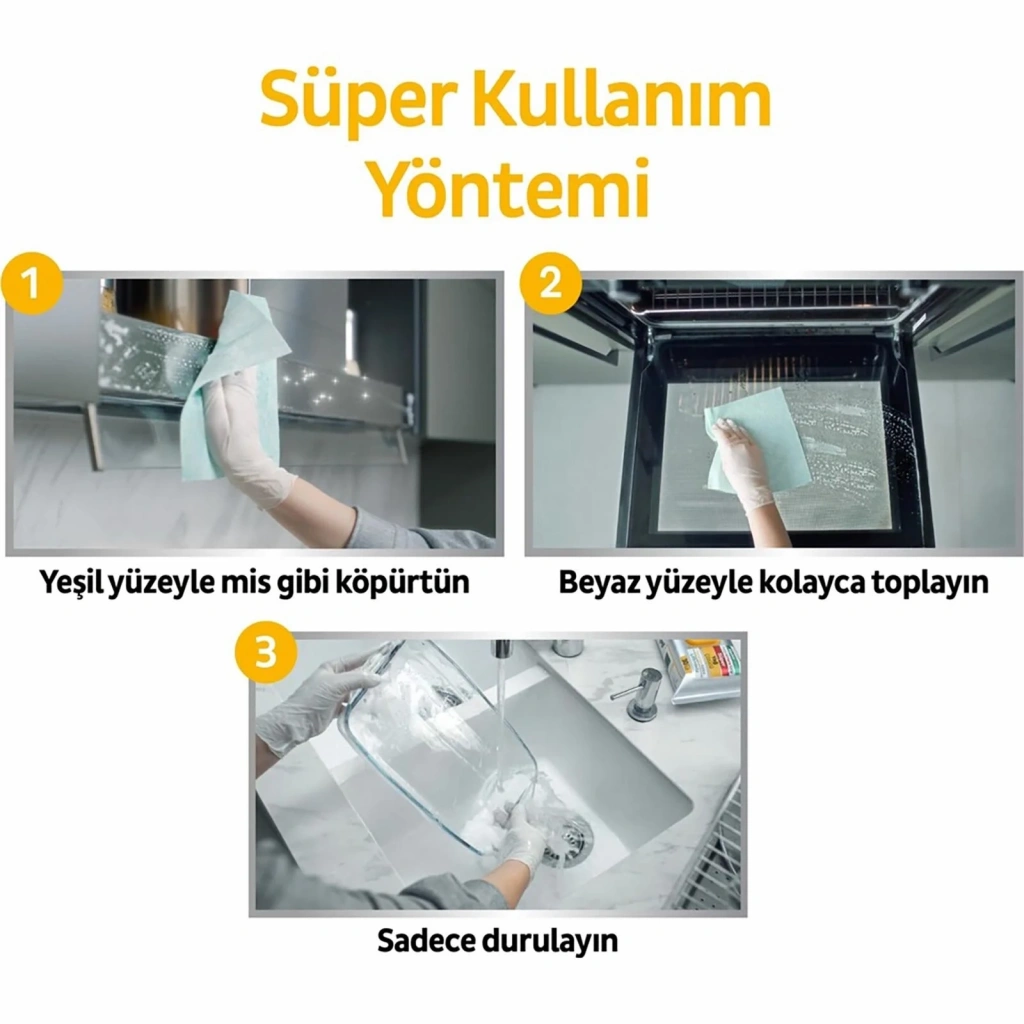 Süper Kullanım Yöntemi

1

Yeşil yüzeyle mis gibi köpürtün

2

Beyaz yüzeyle kolayca toplayın

3

Sadece durulayın