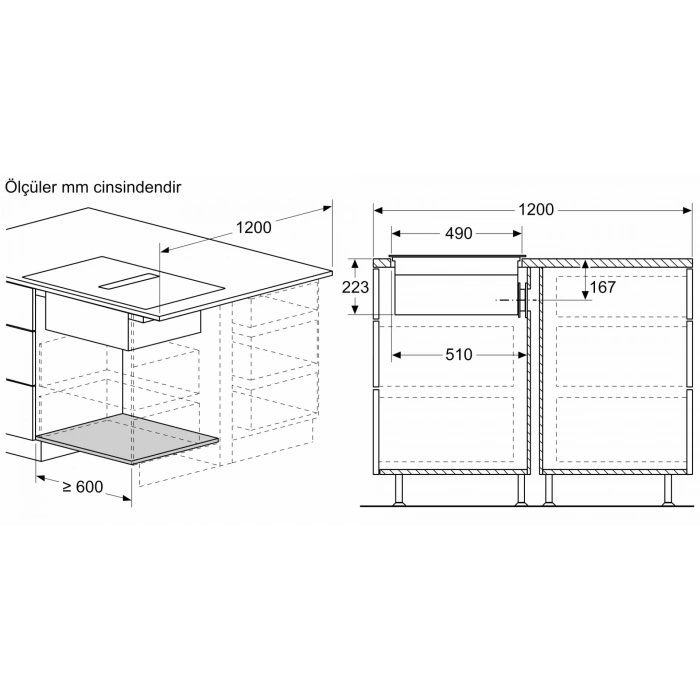 Ölçüler mm cinsindendir

1200

≥ 600

1200

490

223

167

510