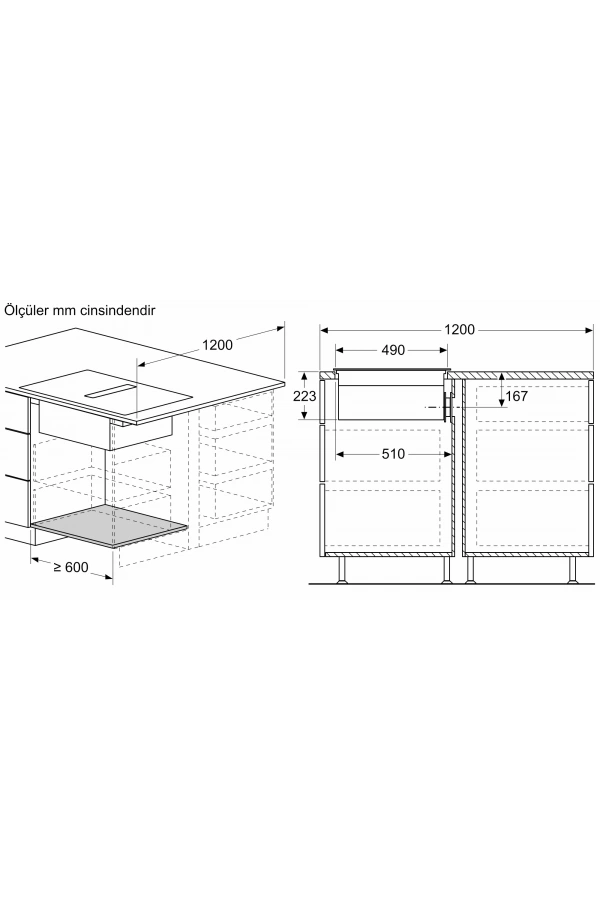 Ölçüler mm cinsindendir

1200

≥ 600

1200

490

223

167

510