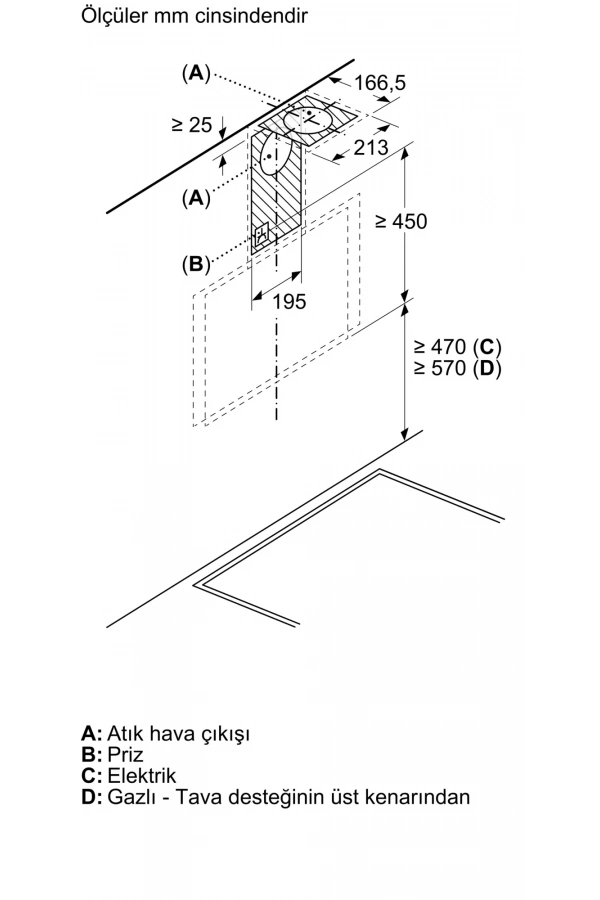 Ölçüler mm cinsindendir

(A)

166,5

≥ 25

213

(A)

≥ 450

(B)

195

≥ 470 (C)
≥ 570 (D)

A: Atık hava çıkışı
B: Priz
C: Elektrik
D: Gazlı - Tava desteğinin üst kenarından