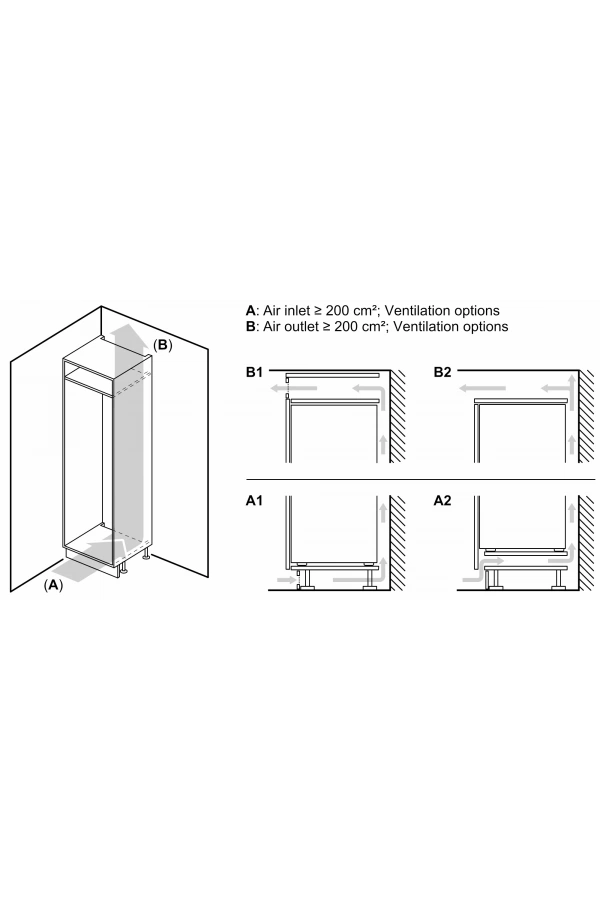 (B)

(A)

A: Air inlet ≥ 200 cm²; Ventilation options
B: Air outlet ≥ 200 cm²; Ventilation options

B1

B2

A1

A2